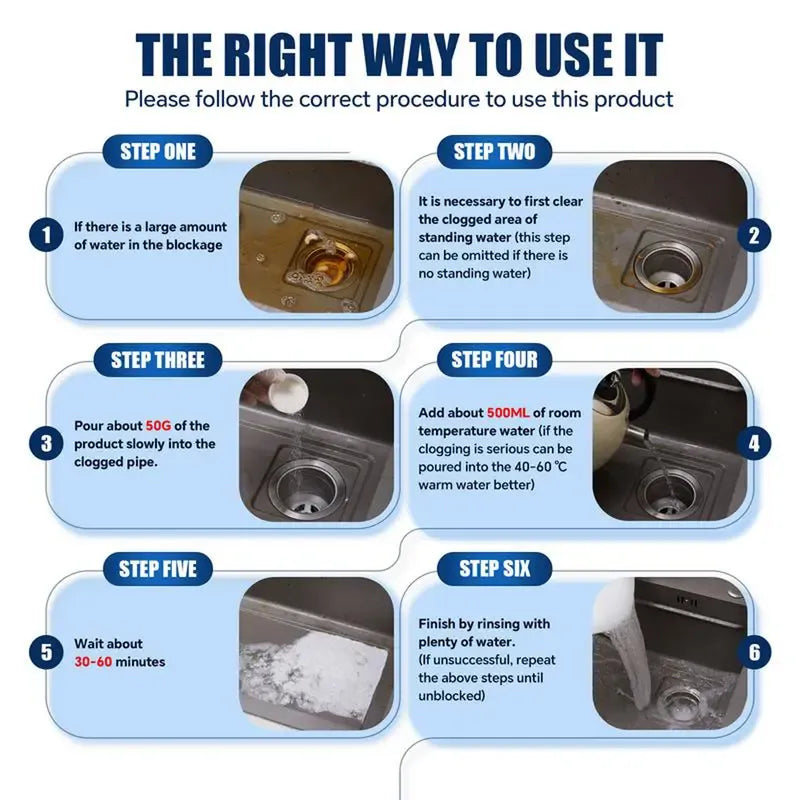 THE RIGHT WAY TO USE IT
Please follow the correct procedure to use this product

STEP ONE
1
If there is a large amount of water in the blockage

STEP TWO
It is necessary to first clear the clogged area of standing water (this step can be omitted if there is no standing water)
2

STEP THREE
3
Pour about 50G of the product slowly into the clogged pipe.

STEP FOUR
Add about 500ML of room temperature water (if the clogging is serious can be poured into the 40-60 ℃ warm water better)
4

STEP FIVE
5
Wait about 30-60 minutes

STEP SIX
Finish by rinsing with plenty of water.
(If unsuccessful, repeat the above steps until unblocked)
6