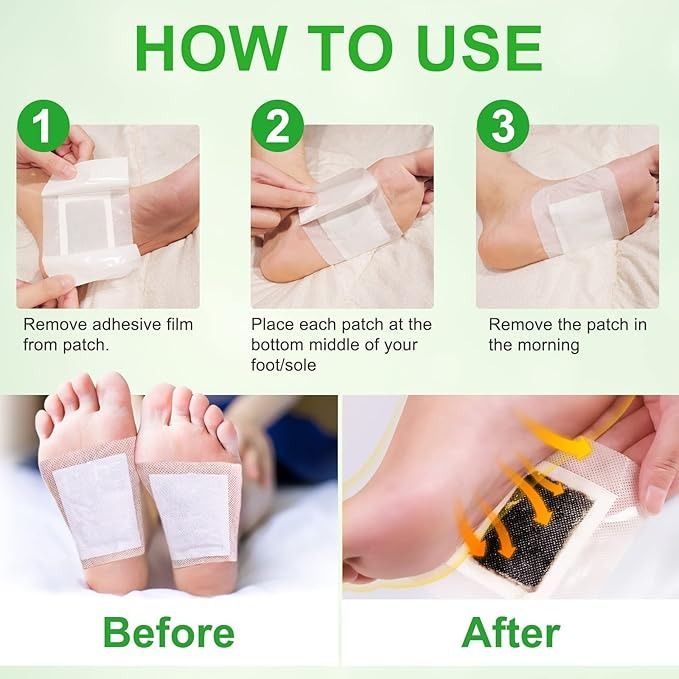 HOW TO USE

1

Remove adhesive film from patch.

2

Place each patch at the bottom middle of your foot/sole

3

Remove the patch in the morning

Before

After