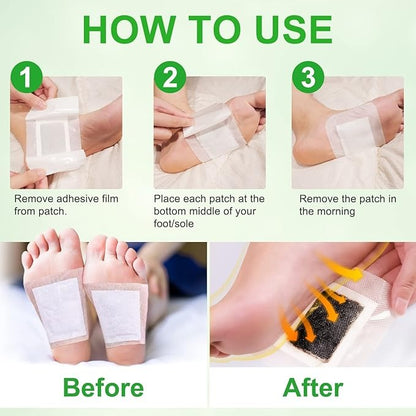 HOW TO USE

1

Remove adhesive film from patch.

2

Place each patch at the bottom middle of your foot/sole

3

Remove the patch in the morning

Before

After