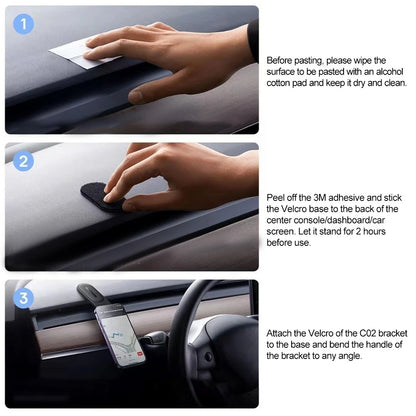 1

Before pasting, please wipe the surface to be pasted with an alcohol cotton pad and keep it dry and clean.

2

Peel off the 3M adhesive and stick the Velcro base to the back of the center console/dashboard/car screen. Let it stand for 2 hours before use.

3

Attach the Velcro of the C02 bracket to the base and bend the handle of the bracket to any angle.